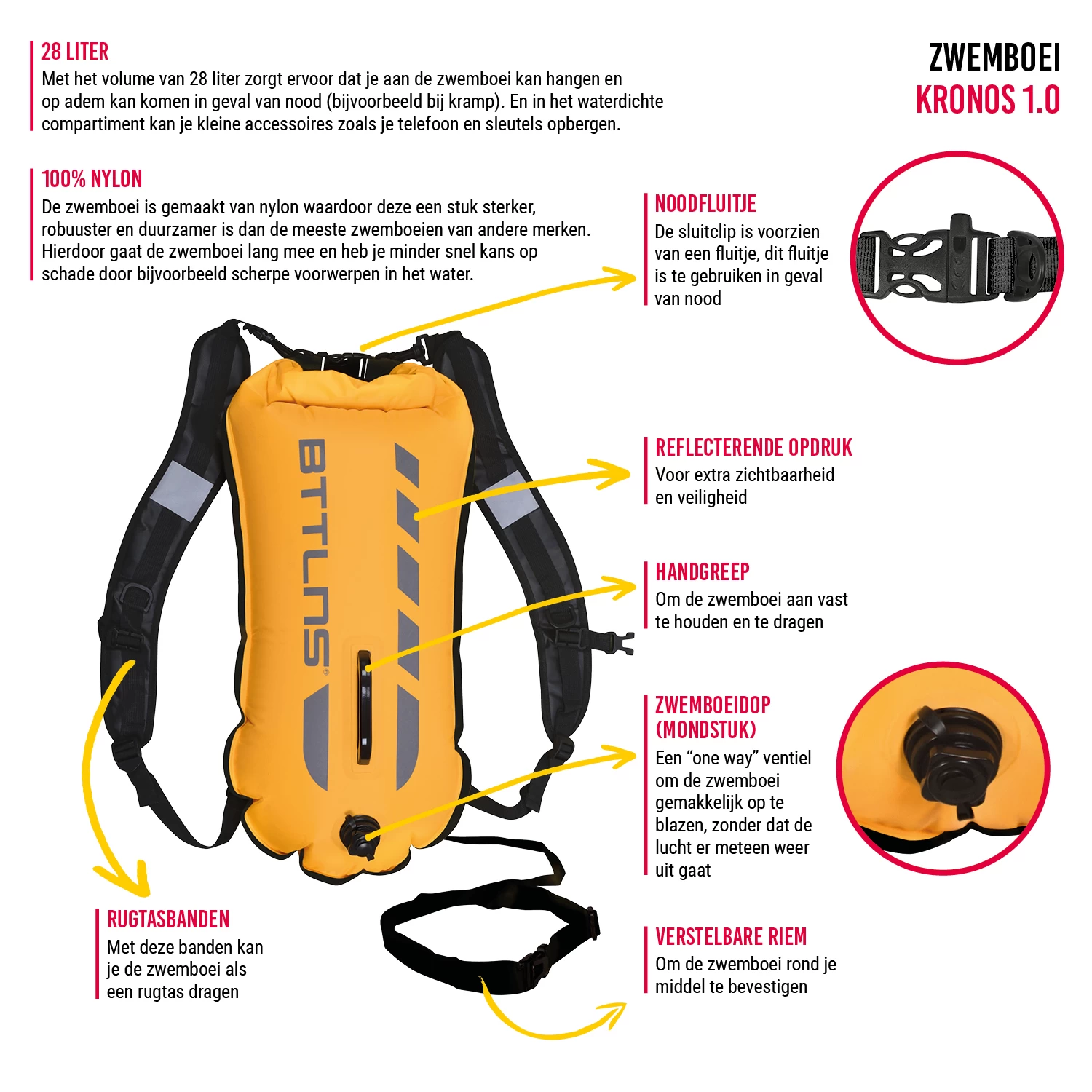 28 LITER
Met het volume van 28 liter zorgt ervoor dat je aan de zwemboei kan hangen en op adem kan komen in geval van nood (bijvoorbeeld bij kramp). En in het waterdichte compartiment kan je kleine accessoires zoals je telefoon en sleutels opbergen.

ZWEMBOEI
KRONOS 1.0

100% NYLON
De zwemboei is gemaakt van nylon waardoor deze een stuk sterker, robuuster en duurzamer is dan de meeste zwemboeien van andere merken. Hierdoor gaat de zwemboei lang mee en heb je minder snel kans op schade door bijvoorbeeld scherpe voorwerpen in het water.

NOODFLUITJE
De sluitclip is voorzien van een fluitje, dit fluitje is te gebruiken in geval van nood

BTTLNS

REFLECTERENDE OPDRUK
Voor extra zichtbaarheid en veiligheid

HANDGREEP
Om de zwemboei aan vast te houden en te dragen

ZWEMBOEIDOP (MONDSTUK)
Een “one way” ventiel om de zwemboei gemakkelijk op te blazen, zonder dat de lucht er meteen weer uit gaat

RUGTASBANDEN
Met deze banden kan je de zwemboei als een rugtas dragen

VERSTELBARE RIEM
Om de zwemboei rond je middel te bevestigen