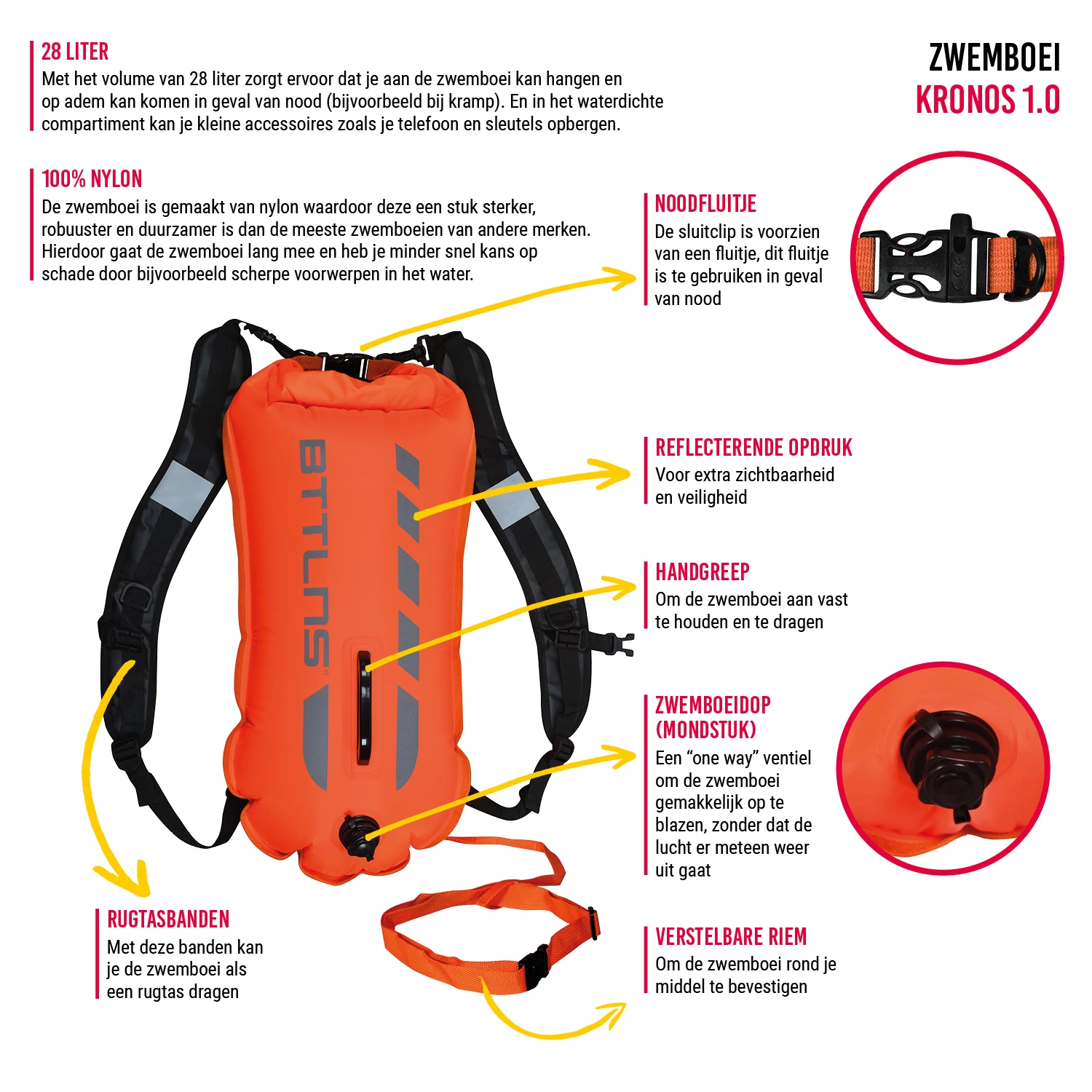 28 LITER
Met het volume van 28 liter zorgt ervoor dat je aan de zwemboei kan hangen en op adem kan komen in geval van nood (bijvoorbeeld bij kramp). En in het waterdichte compartiment kan je kleine accessoires zoals je telefoon en sleutels opbergen.

ZWEMBOEI
KRONOS 1.0

100% NYLON
De zwemboei is gemaakt van nylon waardoor deze een stuk sterker, robuuster en duurzamer is dan de meeste zwemboeien van andere merken. Hierdoor gaat de zwemboei lang mee en heb je minder snel kans op schade door bijvoorbeeld scherpe voorwerpen in het water.

NOODFLUITJE
De sluitclip is voorzien van een fluitje, dit fluitje is te gebruiken in geval van nood

BTTLNS

REFLECTERENDE OPDRUK
Voor extra zichtbaarheid en veiligheid

HANDGREEP
Om de zwemboei aan vast te houden en te dragen

ZWEMBOEIDOP (MONDSTUK)
Een “one way” ventiel om de zwemboei gemakkelijk op te blazen, zonder dat de lucht er meteen weer uit gaat

RUGTASBANDEN
Met deze banden kan je de zwemboei als een rugtas dragen

VERSTELBARE RIEM
Om de zwemboei rond je middel te bevestigen